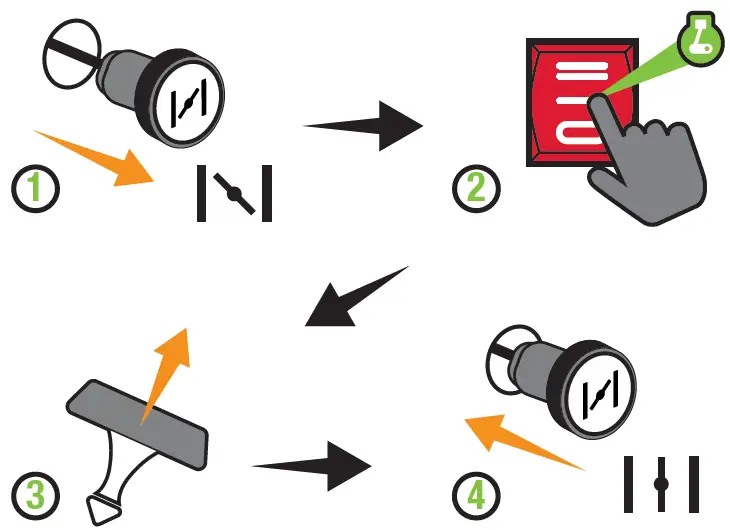 1

2

3

4