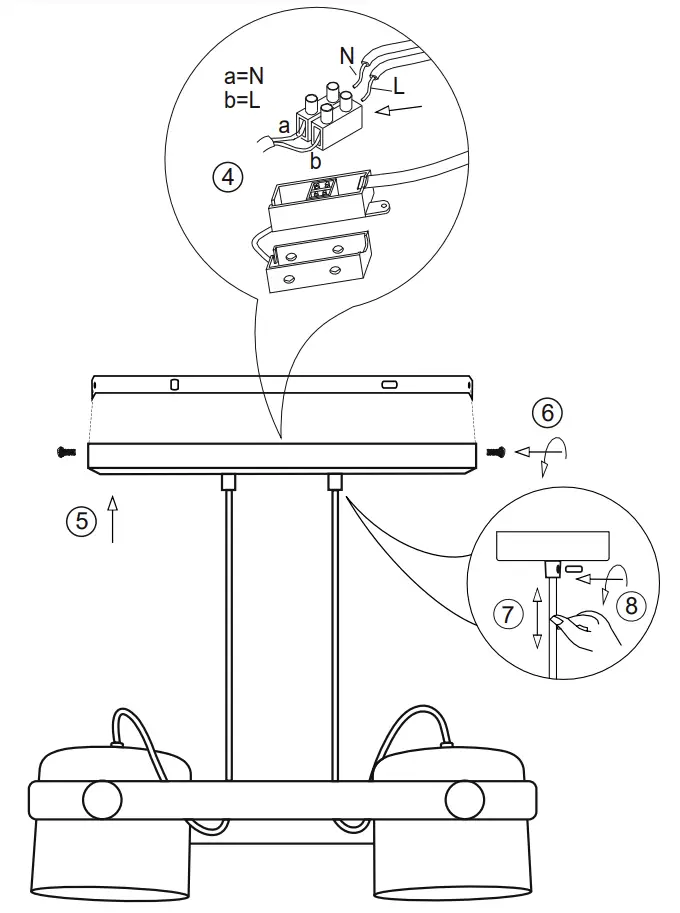 a=N
b=L
N
L
a
b
4
6
5
7
8