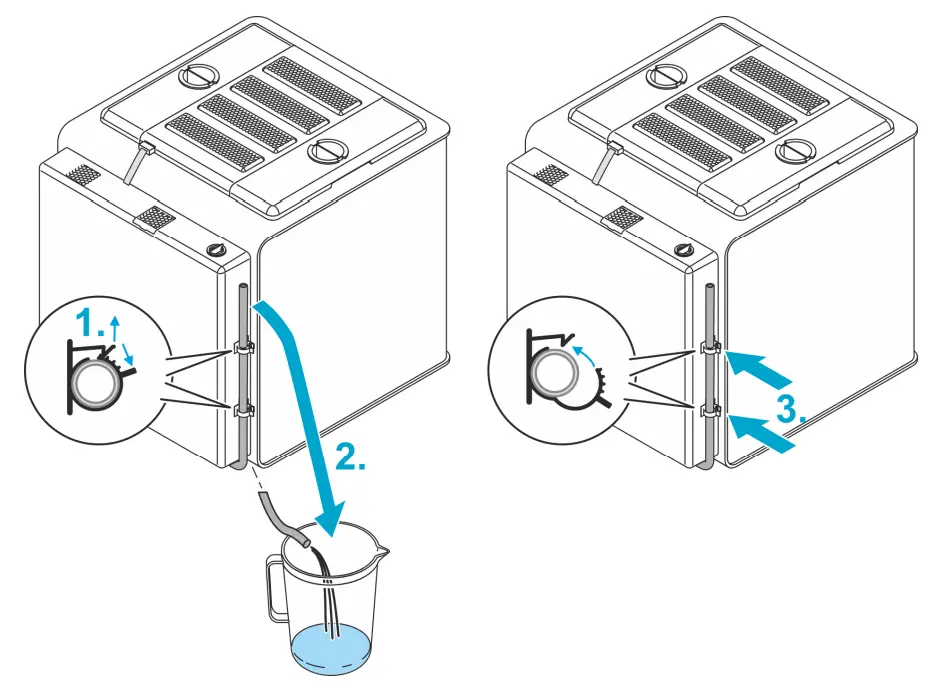 1.

2.

3.