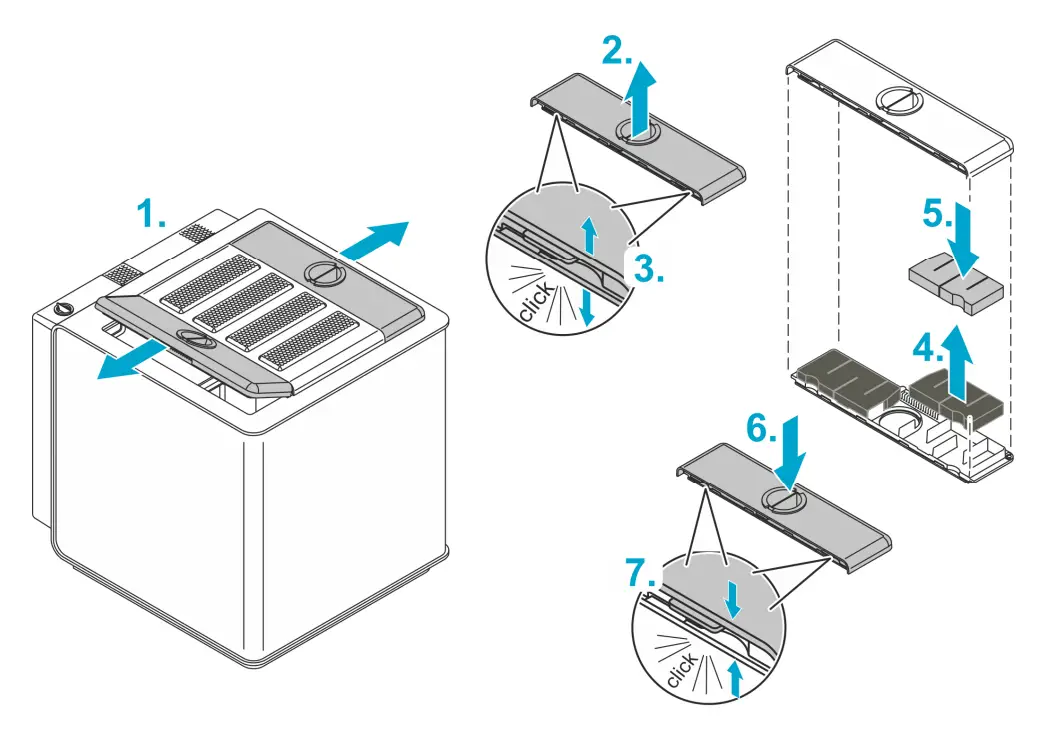 1.

2.

3.

click

5.

4.

6.

7.

click