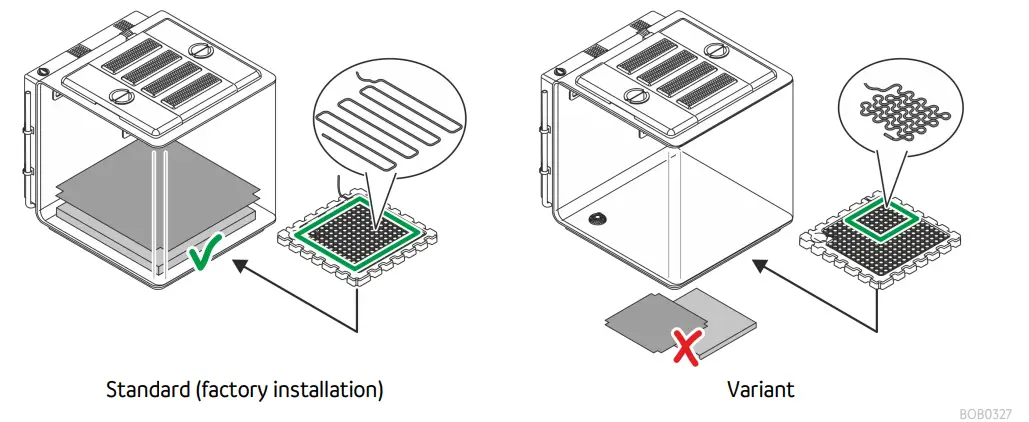 Standard (factory installation)

Variant

BOB0327