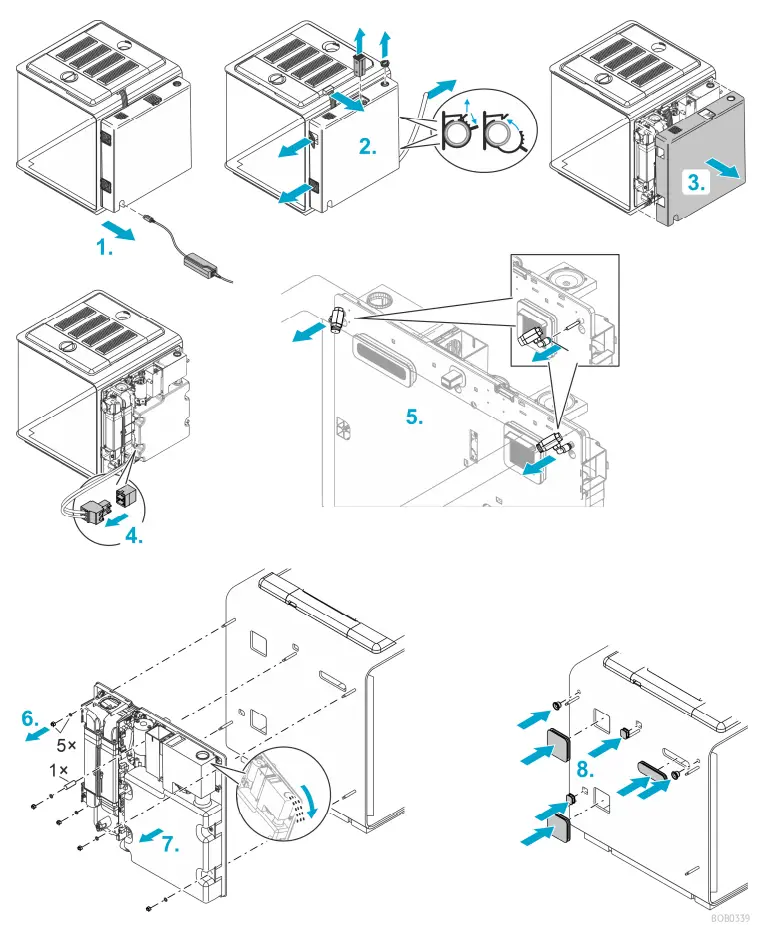 1.

2.

3.

4.

5.

6.

5×

1×

7.

8.

BOB0339