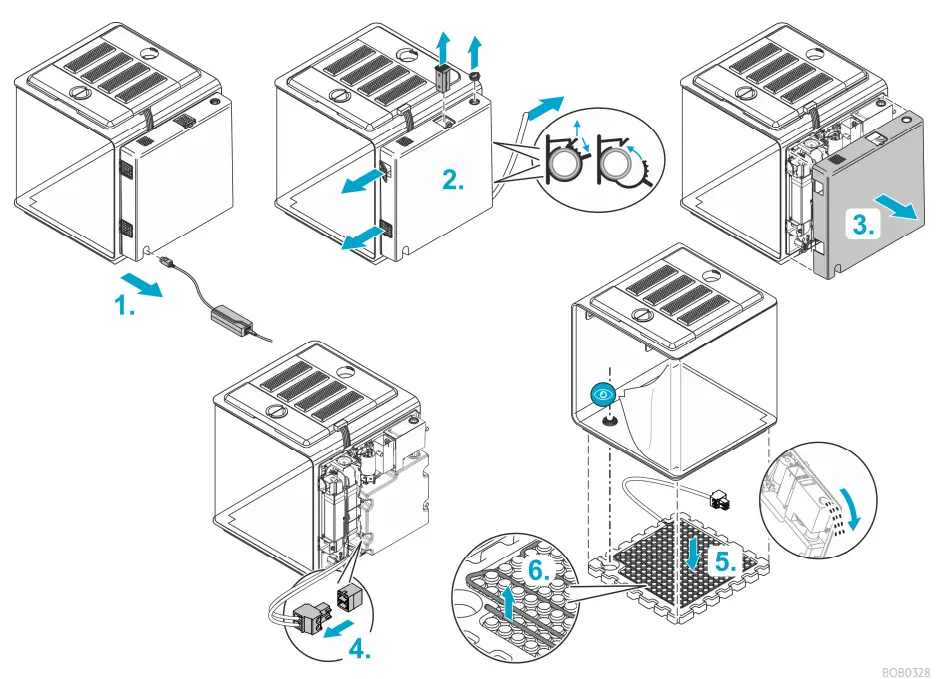 1.
2.
3.
4.
5.
6.
BOB0328