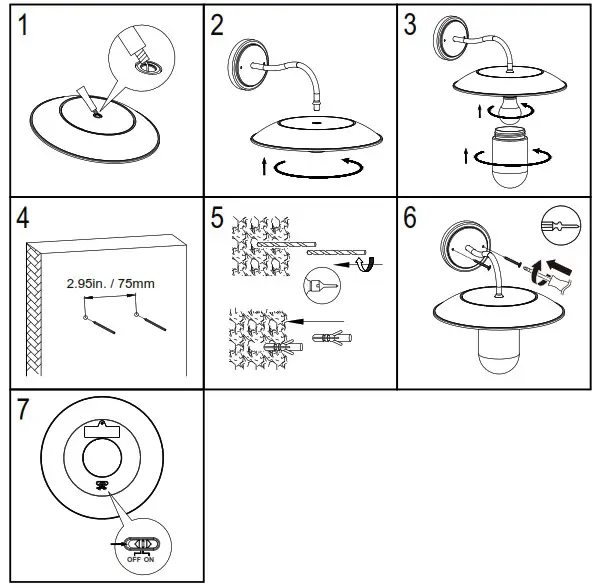 1

2

3

4

2.95in. / 75mm

5

6

7

OFF ON