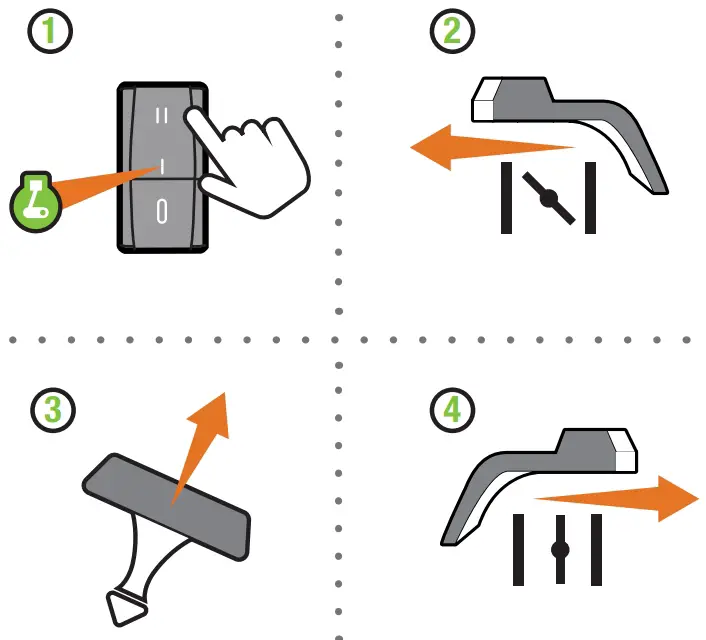 1

II
I
0

2

3

4