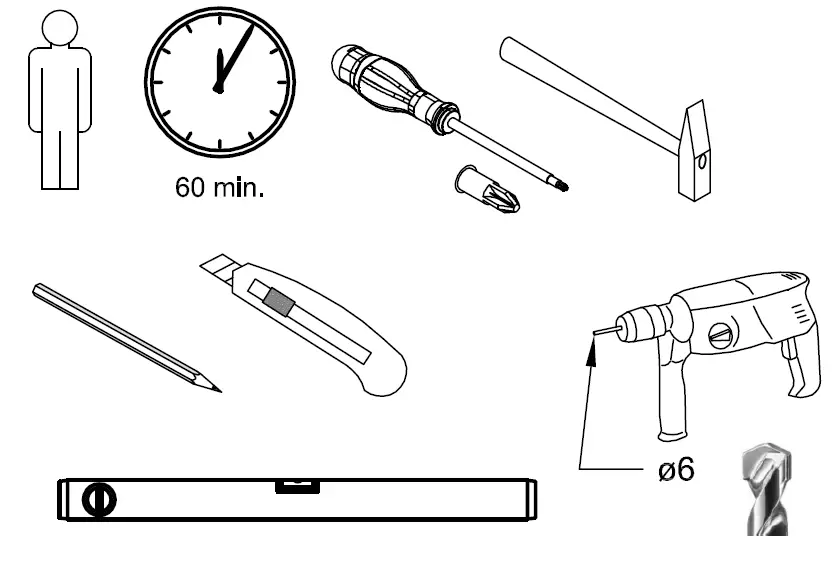 60 min.

ø6