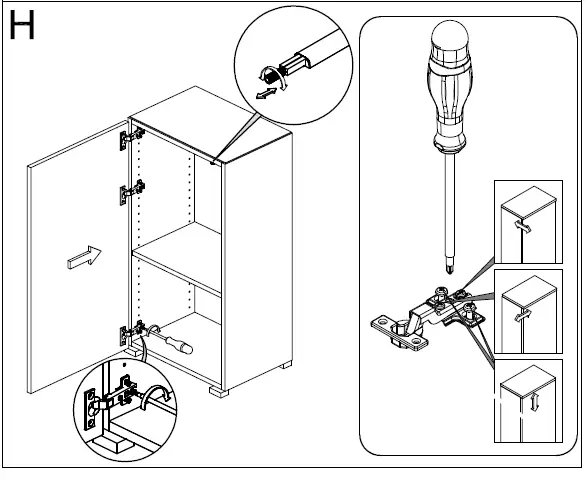 H