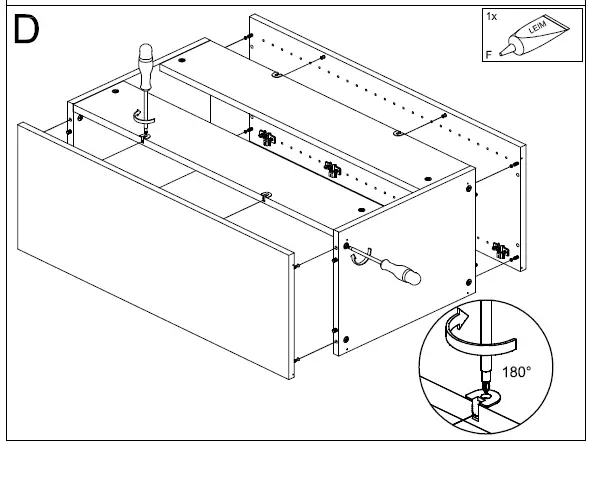 D

1x
LEIM
F

180°