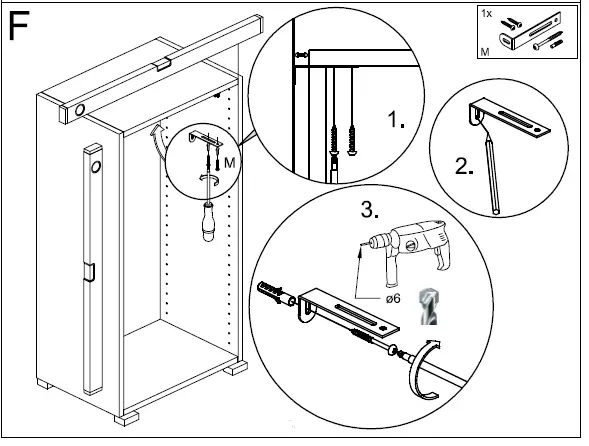 F

1x

M

M

1.

2.

3.

ø6