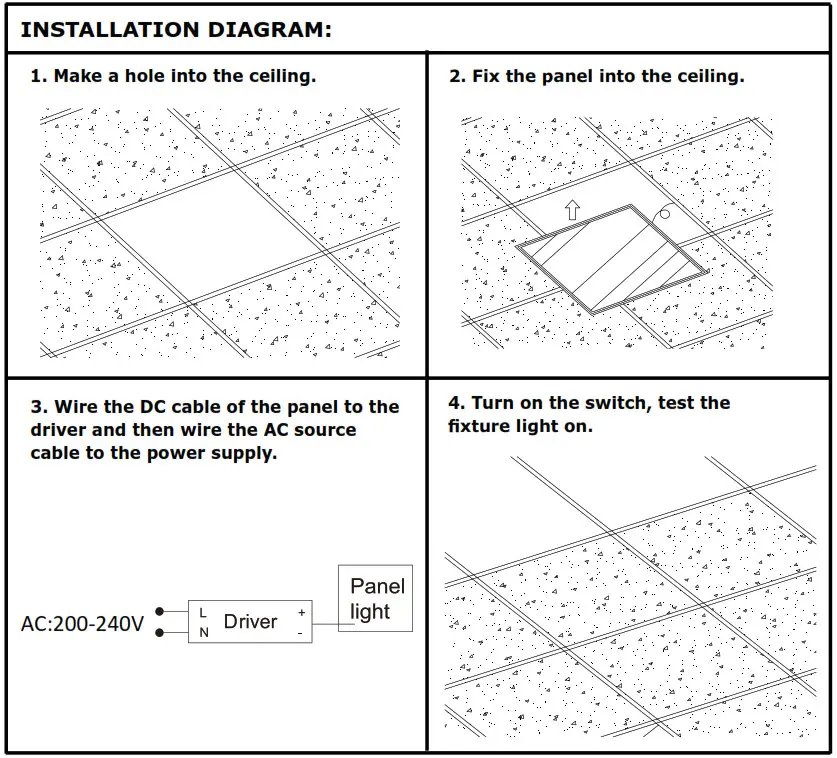 INSTALLATION DIAGRAM:

1. Make a hole into the ceiling.

2. Fix the panel into the ceiling.

3. Wire the DC cable of the panel to the driver and then wire the AC source cable to the power supply.

AC:200-240V

L
N
Driver
+
-

Panel light

4. Turn on the switch, test the fixture light on.