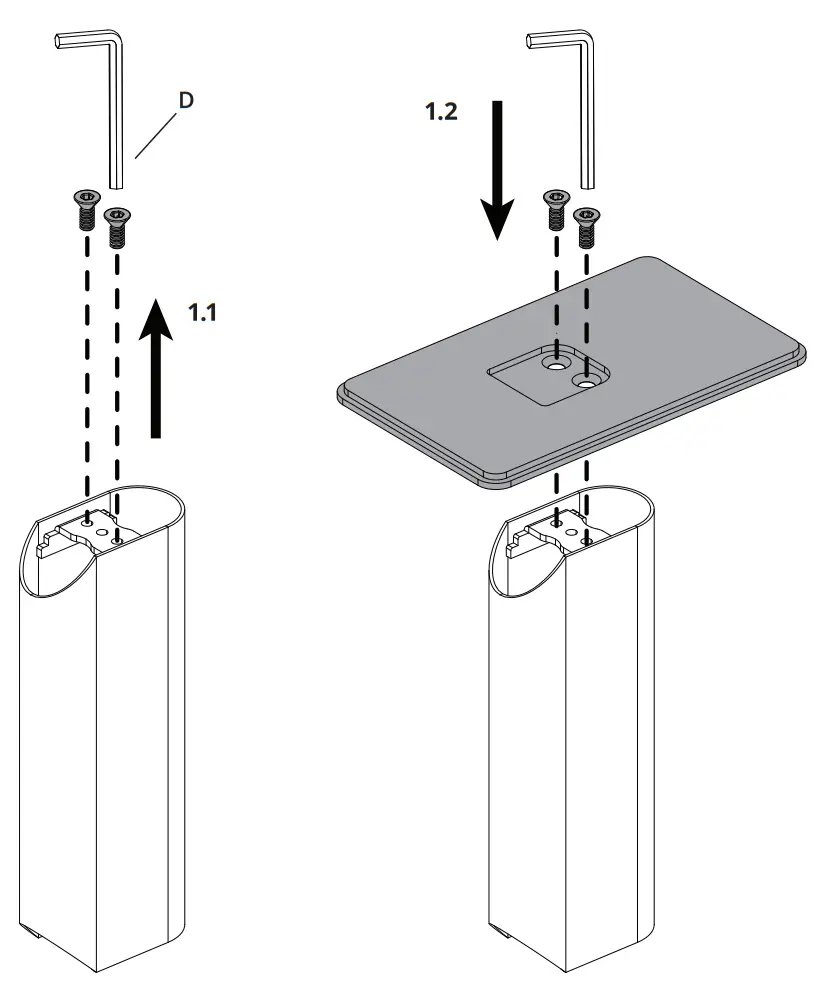 D

1.1

1.2