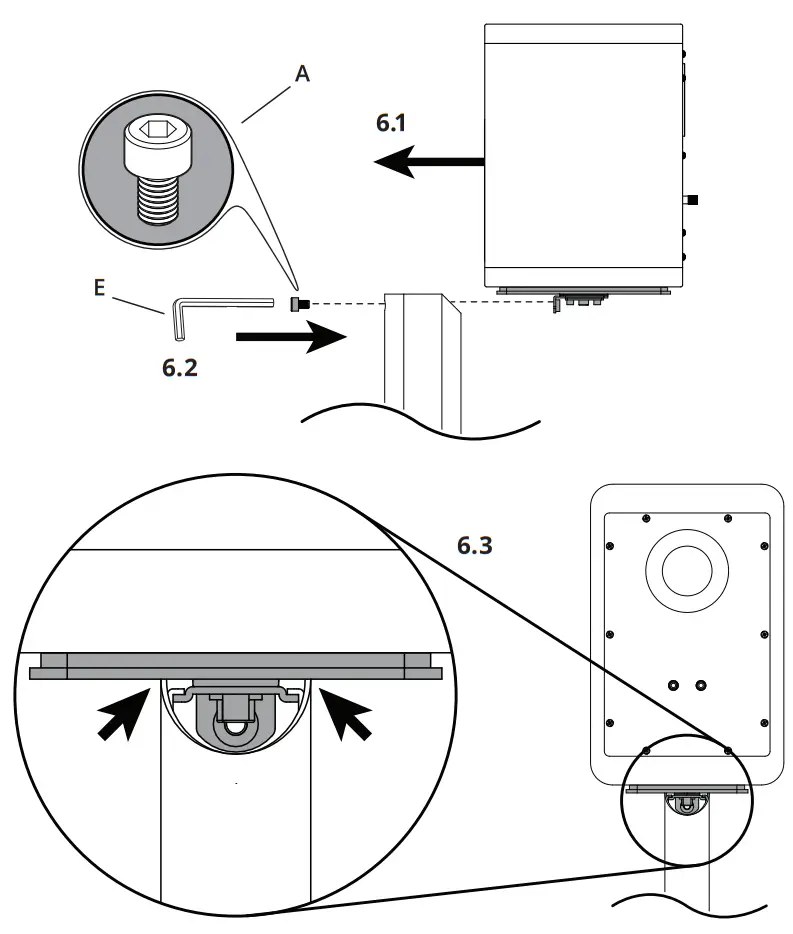 A

6.1

E

6.2

6.3