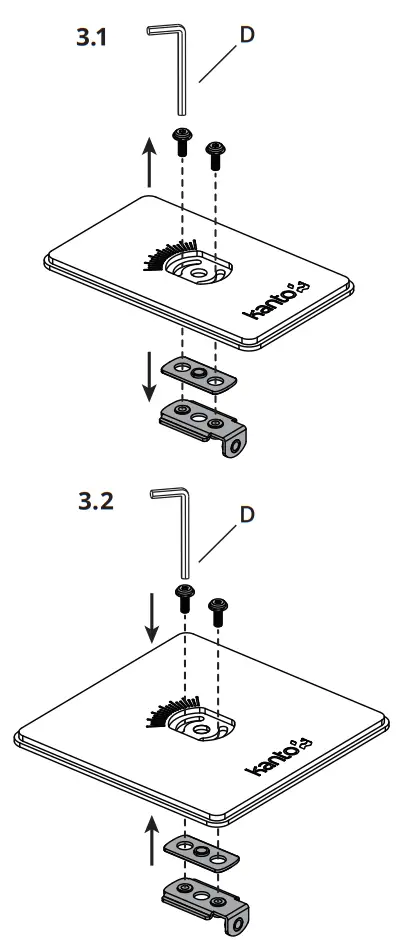 3.1

D

kanto

3.2

D

kanto