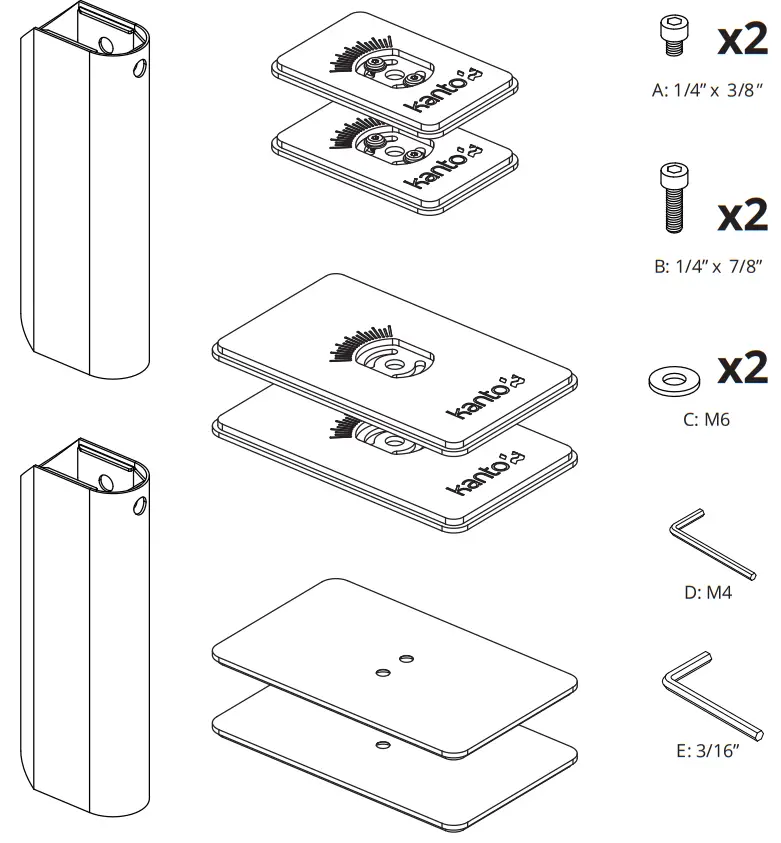 kanto

kanto

kanto

kanto

x2

A: 1/4" x 3/8"

x2

B: 1/4" x 7/8"

x2

C: M6

D: M4

E: 3/16"