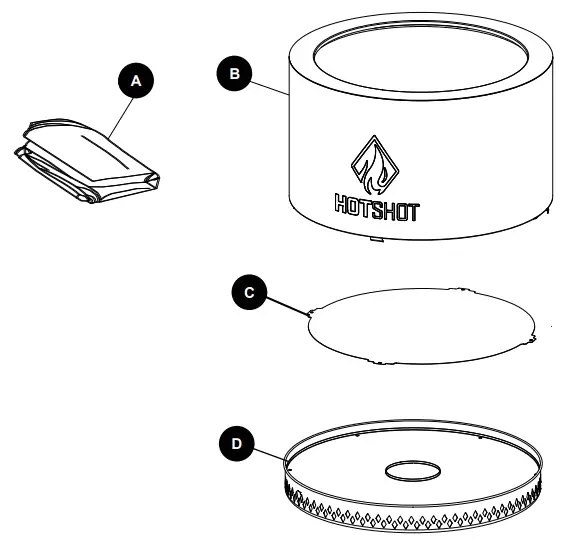 A
B
HOTSHOT
C
D