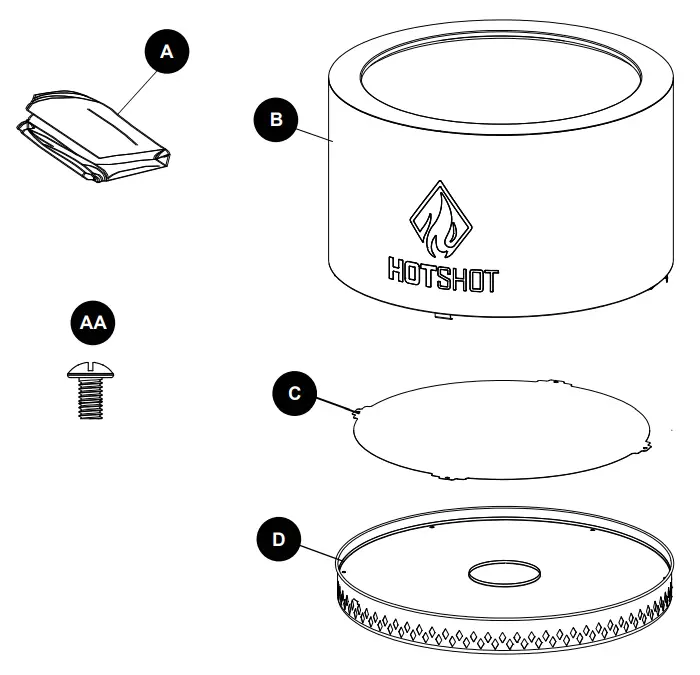 A

B

HOTSHOT

AA

C

D