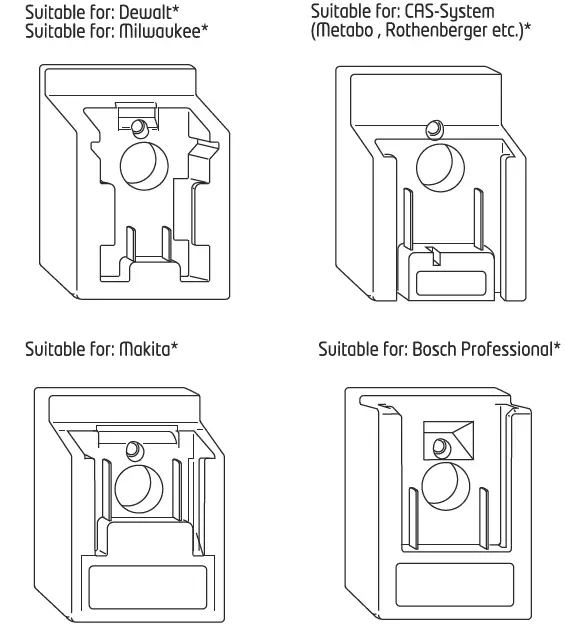 Suitable for: Dewalt*
Suitable for: Milwaukee*

Suitable for: CAS-System
(Metabo , Rothenberger etc.)*

Suitable for: Makita*

Suitable for: Bosch Professional*