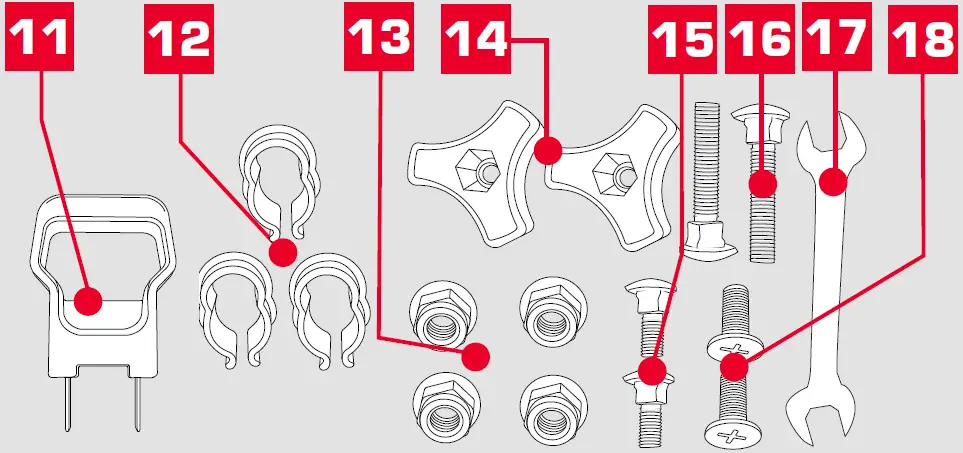 11 12 13 14 15 16 17 18