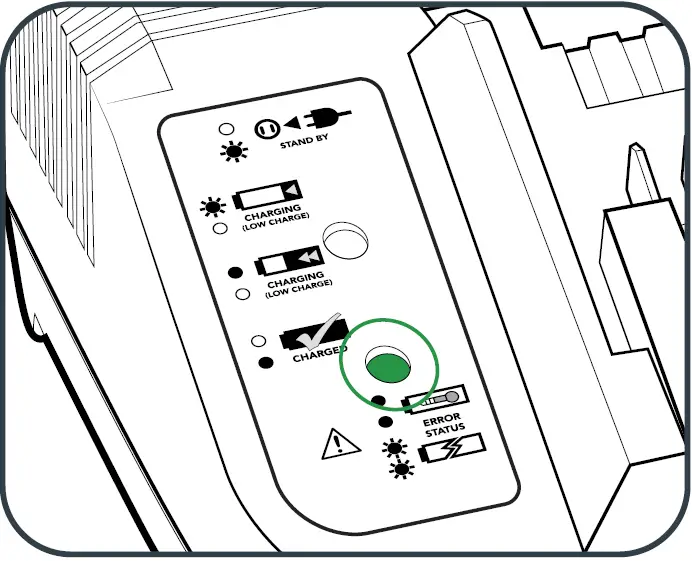 STAND BY

CHARGING
(LOW CHARGE)

CHARGING
(LOW CHARGE)

CHARGED

ERROR
STATUS