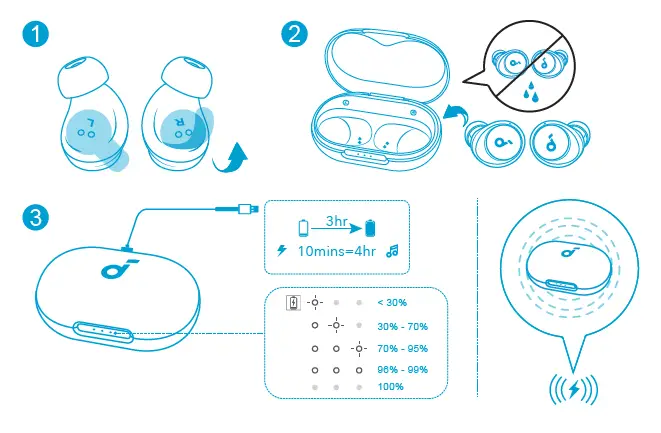 1

L

R

2

3

3hr

10mins=4hr

< 30%

30% - 70%

70% - 95%

96% - 99%

100%