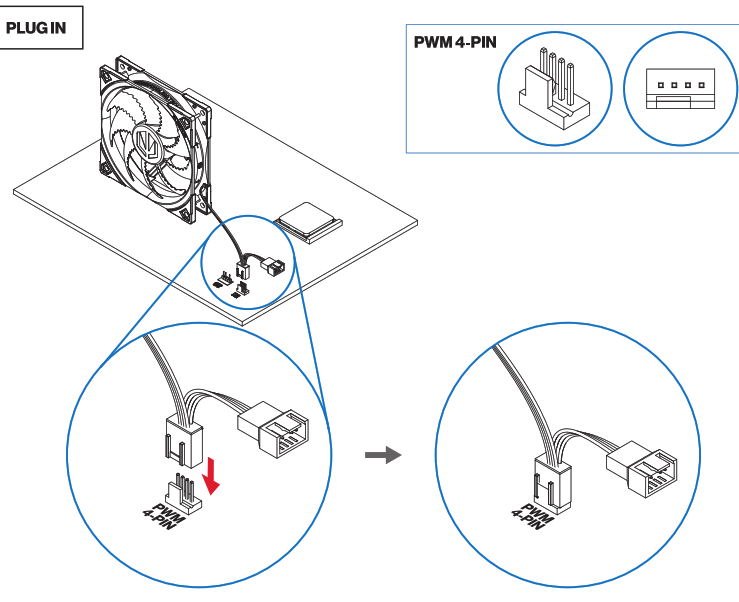 PLUG IN

PWM 4-PIN

PWM
4-PIN

PWM
4-PIN