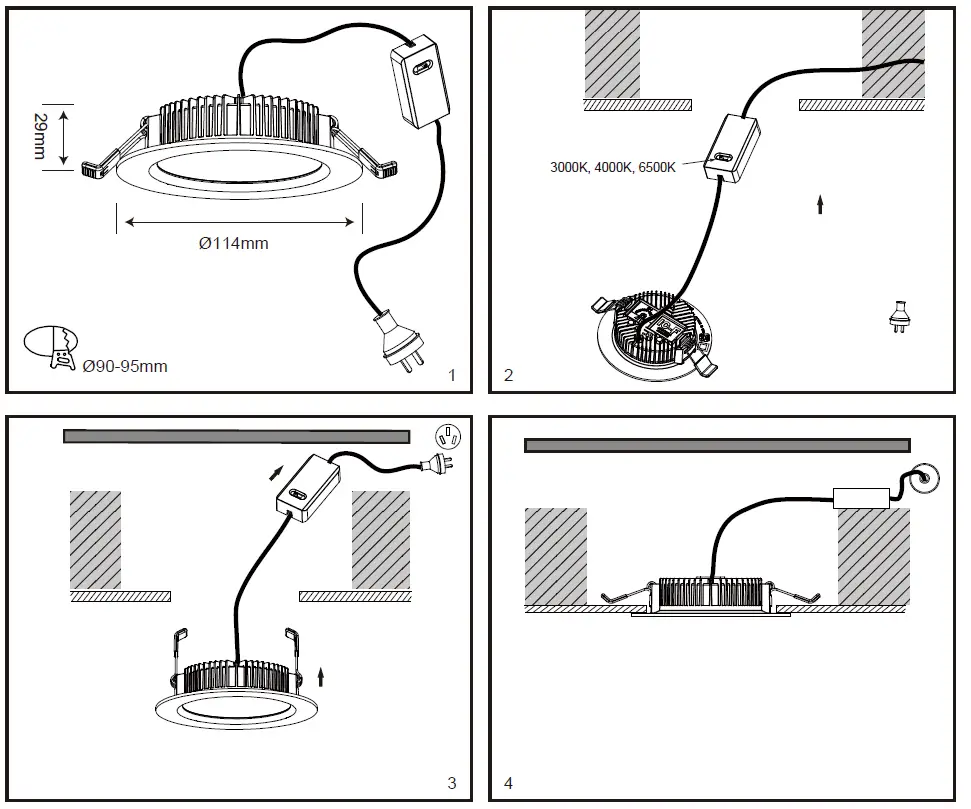 29mm

Ø114mm

Ø90-95mm

1

3000K, 4000K, 6500K

2

3

4