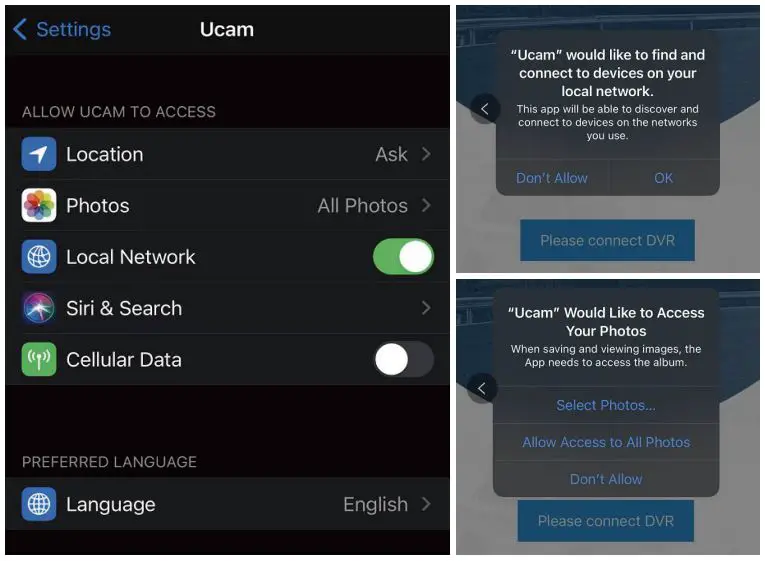 Settings Ucam

ALLOW UCAM TO ACCESS

Location Ask

Photos All Photos

Local Network

Siri & Search

Cellular Data

PREFERRED LANGUAGE

Language English

"Ucam" would like to find and connect to devices on your local network.
This app will be able to discover and connect to devices on the networks you use.

Don't Allow OK

Please connect DVR

"Ucam" Would Like to Access Your Photos
When saving and viewing images, the App needs to access the album.

Select Photos...

Allow Access to All Photos

Don't Allow

Please connect DVR