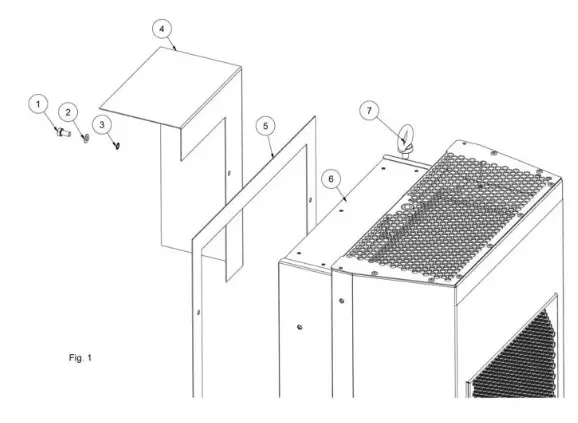 4

1

2

3

5

7

6

Fig. 1