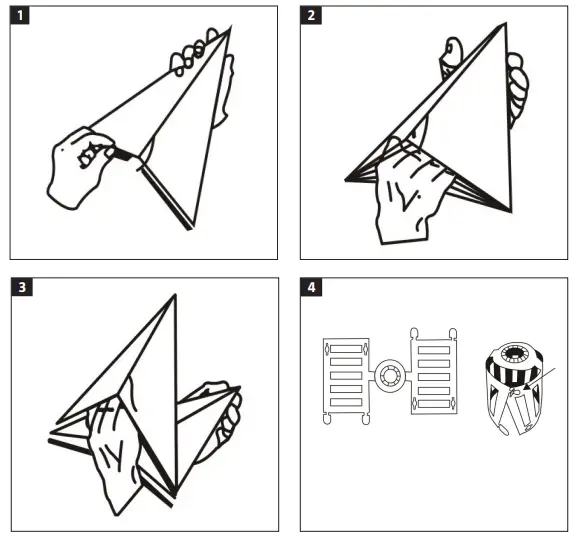 1

2

3

4