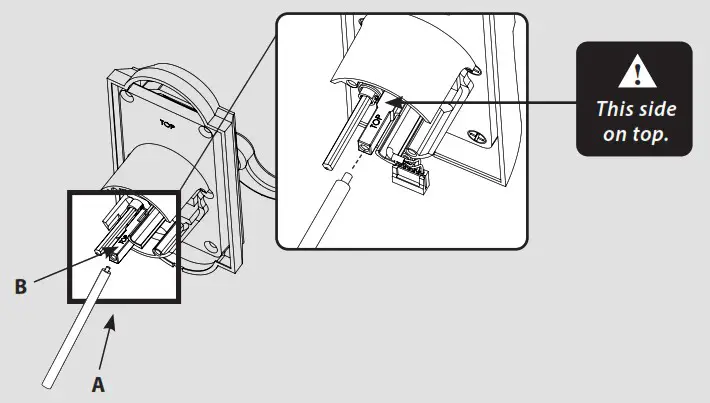 TOP

TOP

This side on top.

B

A