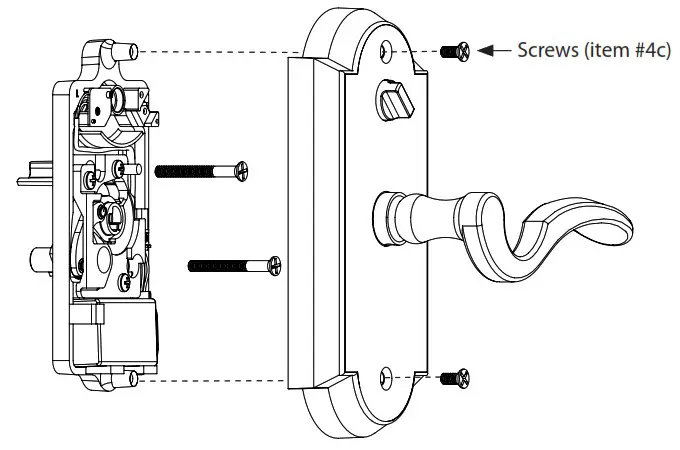 Screws (item #4c)