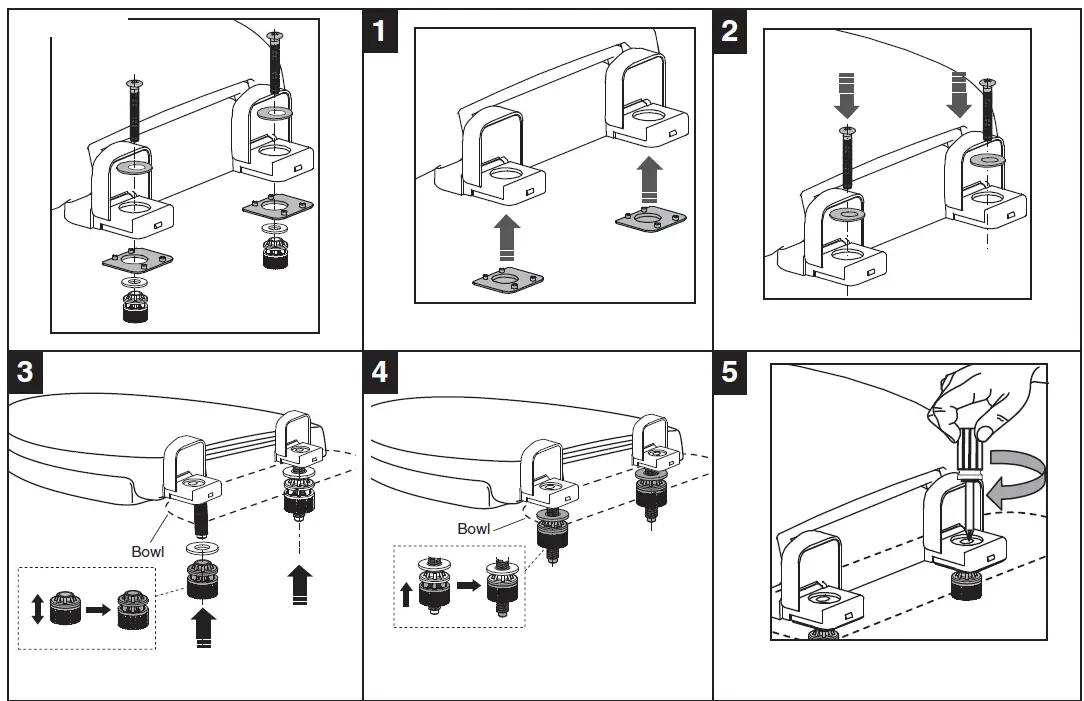 1

2

3

Bowl

4

Bowl

5