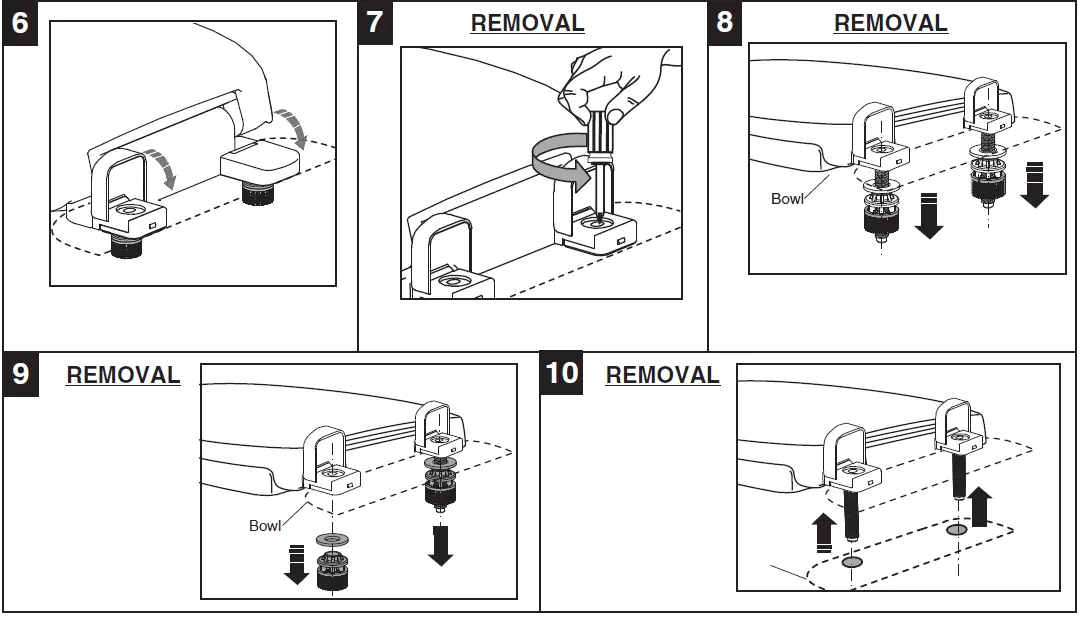 6

7 REMOVAL

8 REMOVAL

Bowl

9 REMOVAL

Bowl

10 REMOVAL