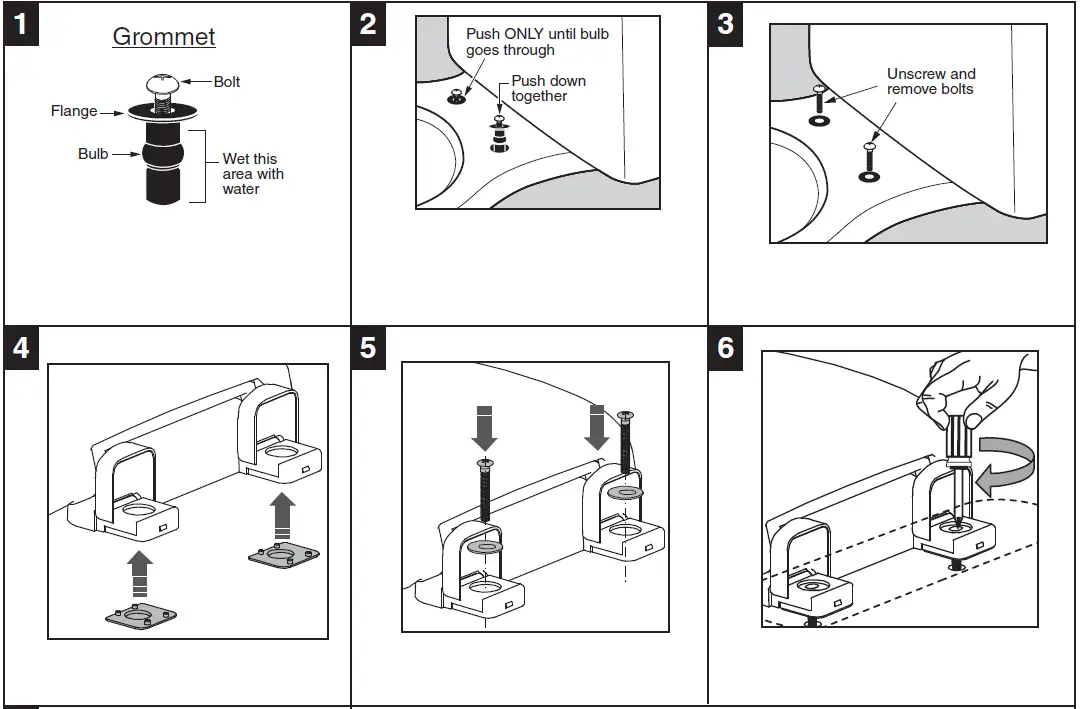 1

Grommet

Bolt

Flange

Bulb

Wet this area with water

2

Push ONLY until bulb goes through

Push down together

3

Unscrew and remove bolts

4

5

6