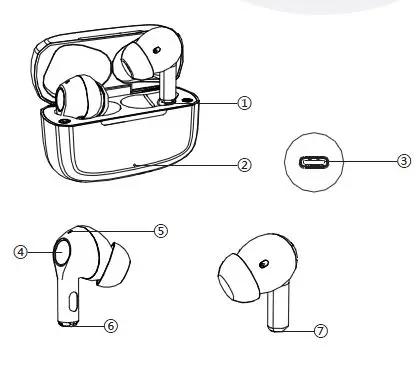 ①
②
③
⑤
④
⑥
⑦