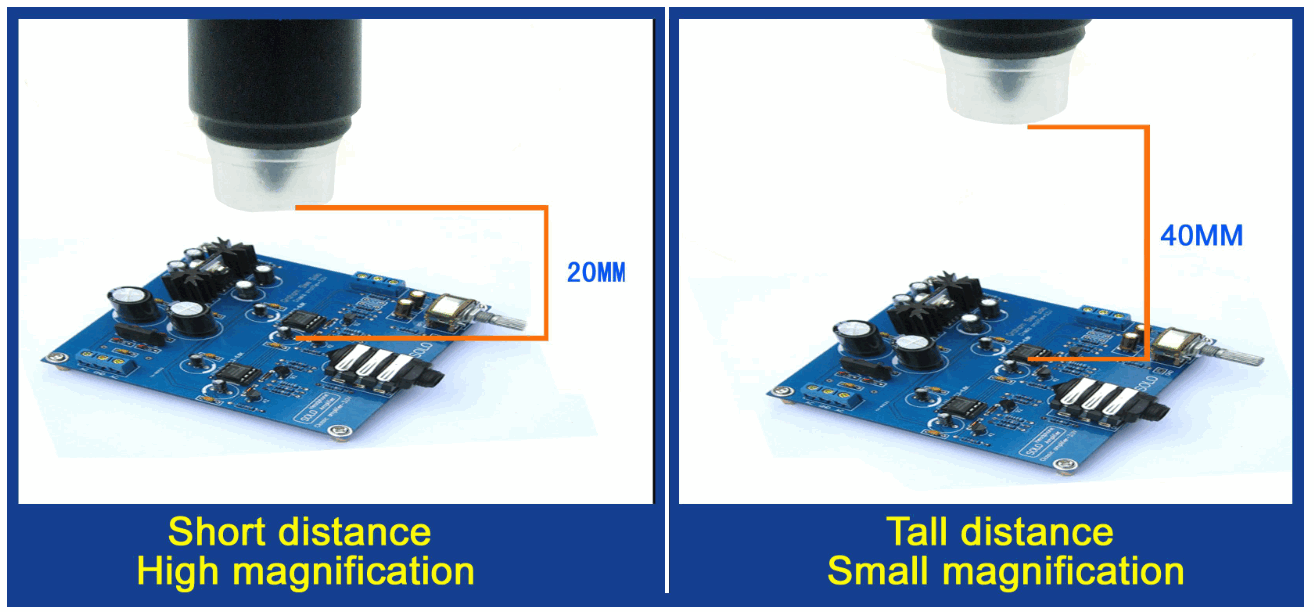 20MM

Short distance
High magnification

40MM

Tall distance
Small magnification