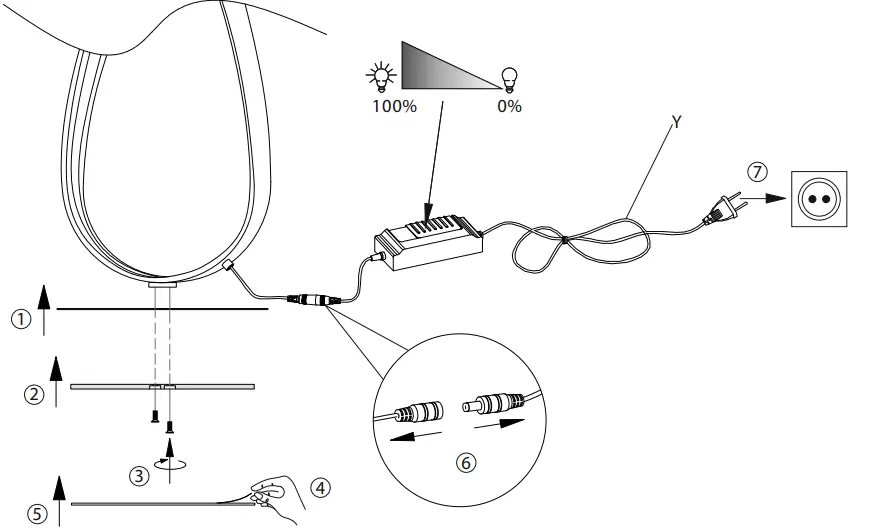 100%
0%
Y
⑦
①
②
③
④
⑤
⑥