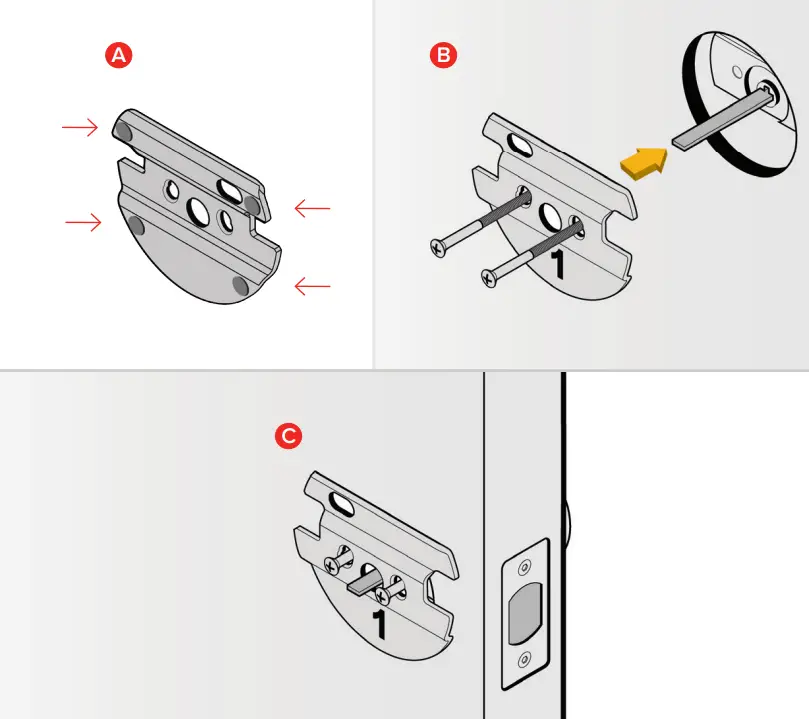 A

B

1

C

1