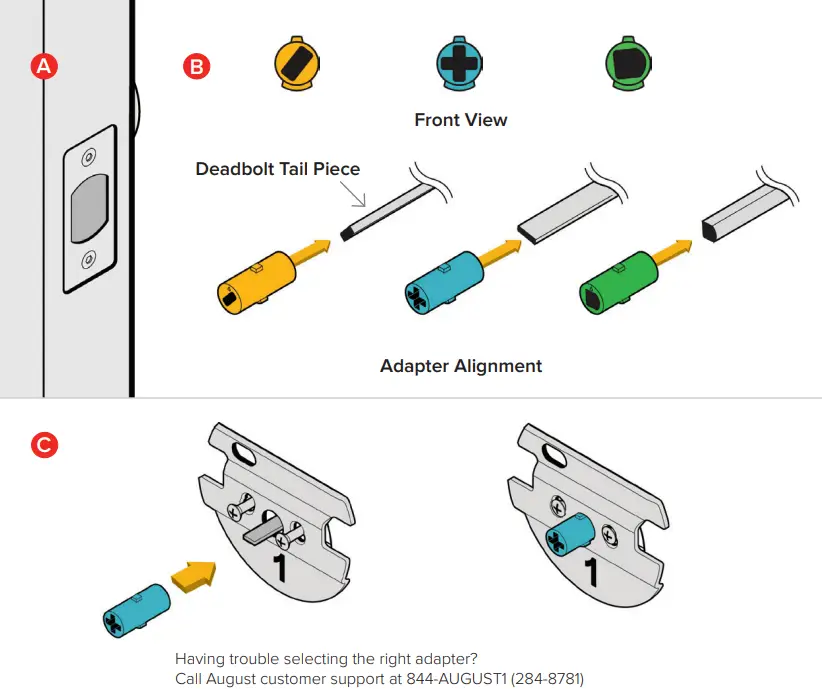 A

B

Front View

Deadbolt Tail Piece

Adapter Alignment

C

1

1

Having trouble selecting the right adapter?
Call August customer support at 844-AUGUST1 (284-8781)