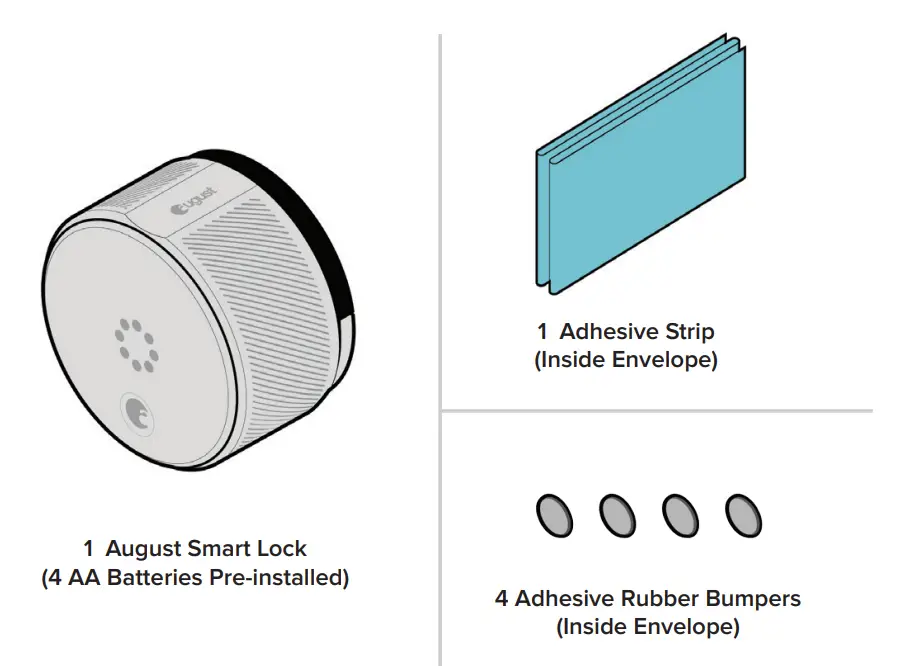 august

1 August Smart Lock
(4 AA Batteries Pre-installed)

1 Adhesive Strip
(Inside Envelope)

4 Adhesive Rubber Bumpers
(Inside Envelope)