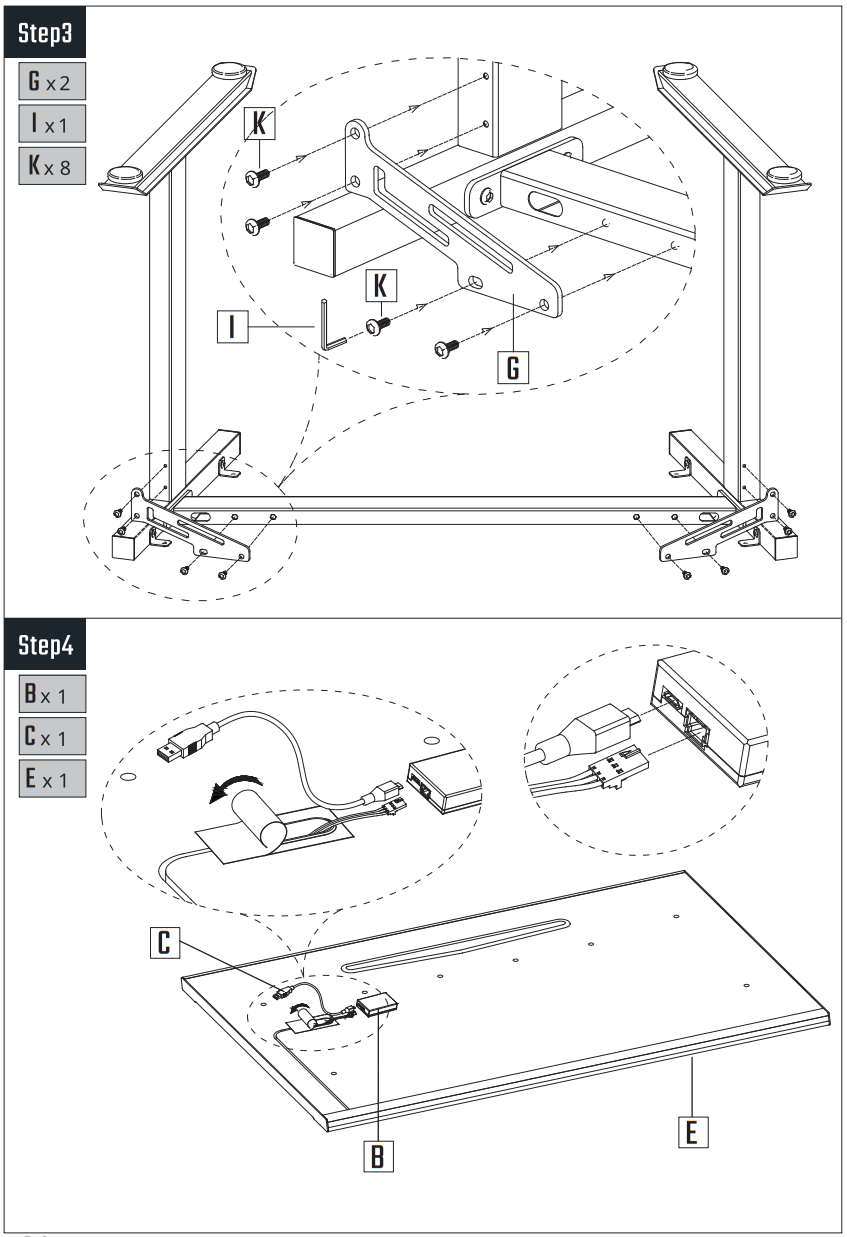 Step3

G x 2
I x 1
K x 8

K
K
I
G

Step4

B x 1
C x 1
E x 1

C
B
E