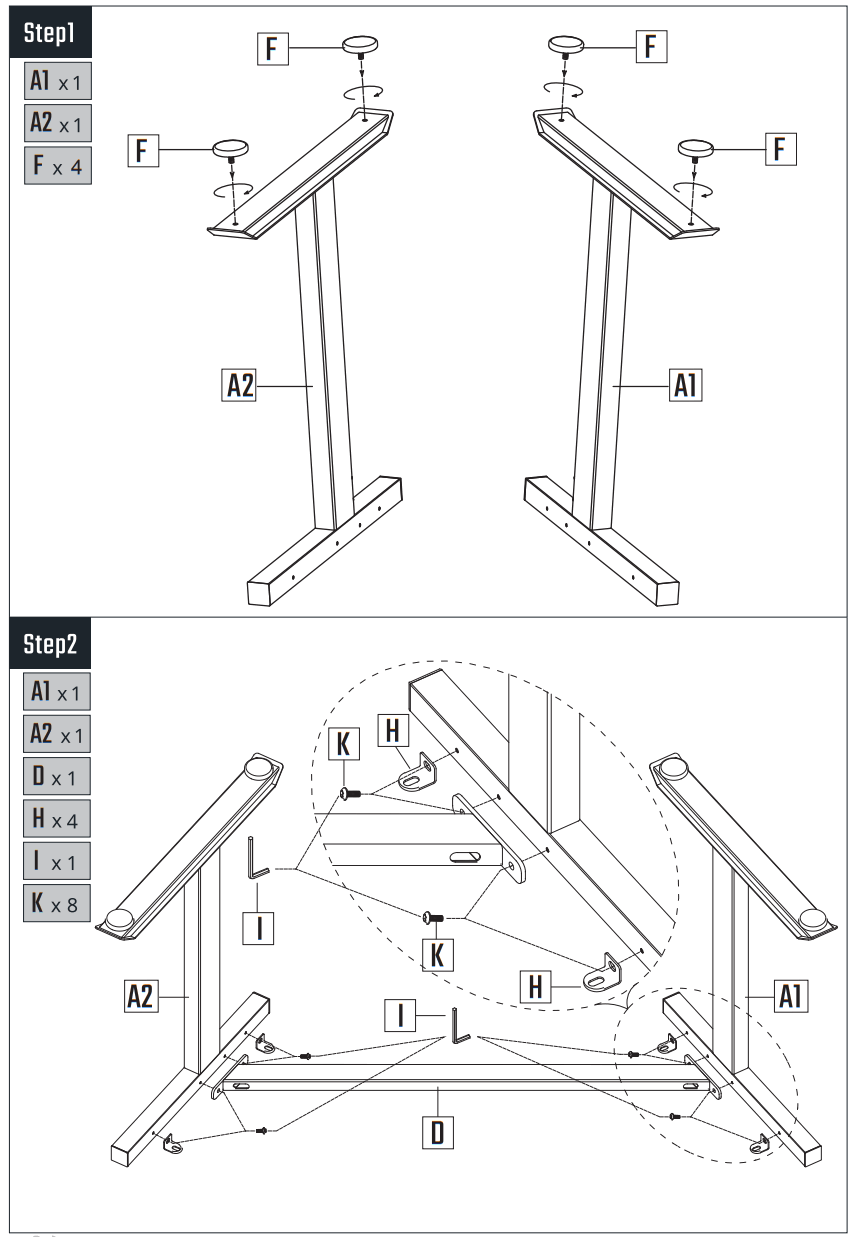 Step1

A1 x 1
A2 x 1
F x 4

F
F
F
F
A2
A1

Step2

A1 x 1
A2 x 1
D x 1
H x 4
I x 1
K x 8

K
H
I
K
H
A2
I
A1
D