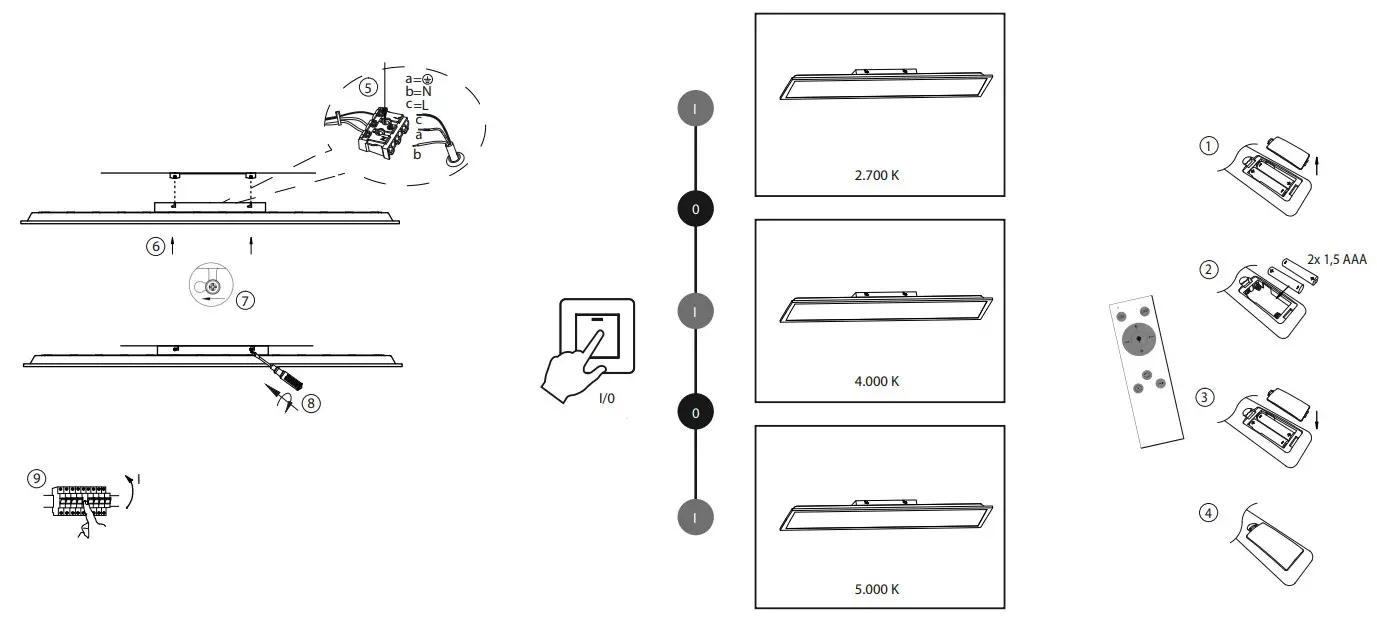 5
a=⊕
b=N
c=L
c
a
b

6

7

8

9
I

I/0

I
0
I
0
I

2.700 K

4.000 K

5.000 K

1

2
2x 1,5 AAA

3

4