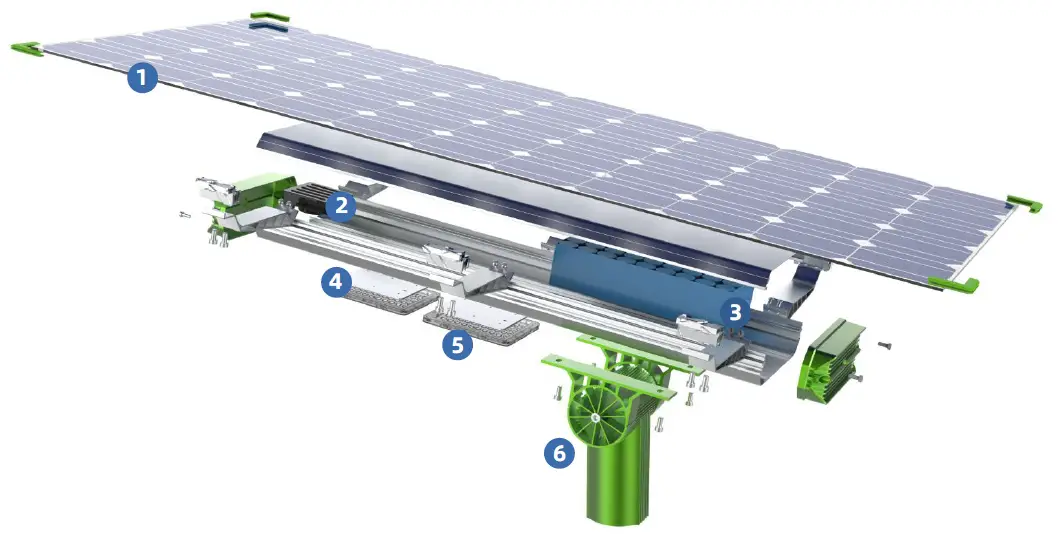 1
2
3
4
5
6