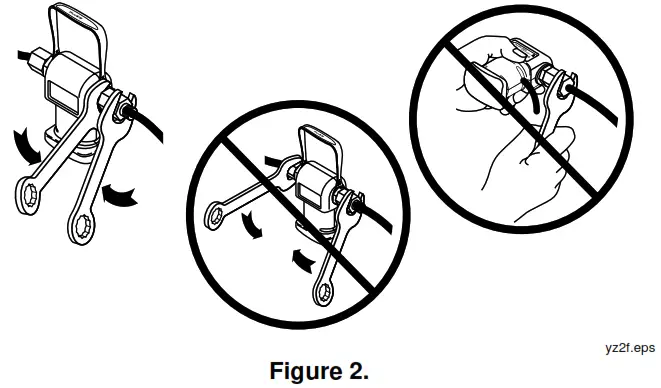 yz2f.eps

Figure 2.