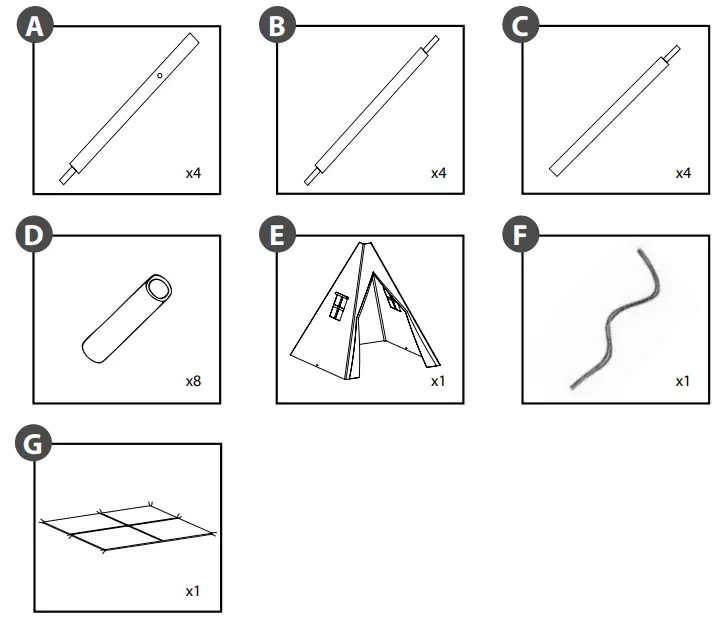 A
x4

B
x4

C
x4

D
x8

E
x1

F
x1

G
x1