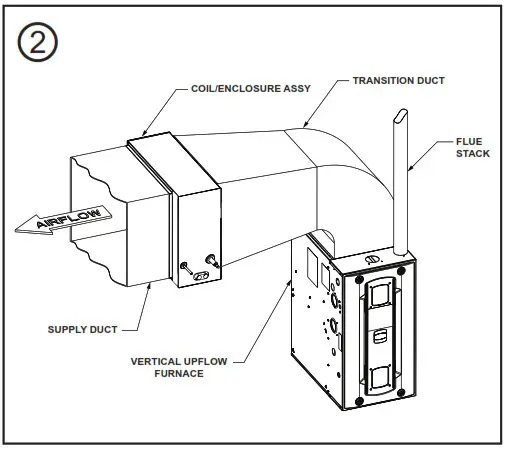 ②

COIL/ENCLOSURE ASSY

TRANSITION DUCT

FLUE STACK

AIRFLOW

SUPPLY DUCT

VERTICAL UPFLOW FURNACE