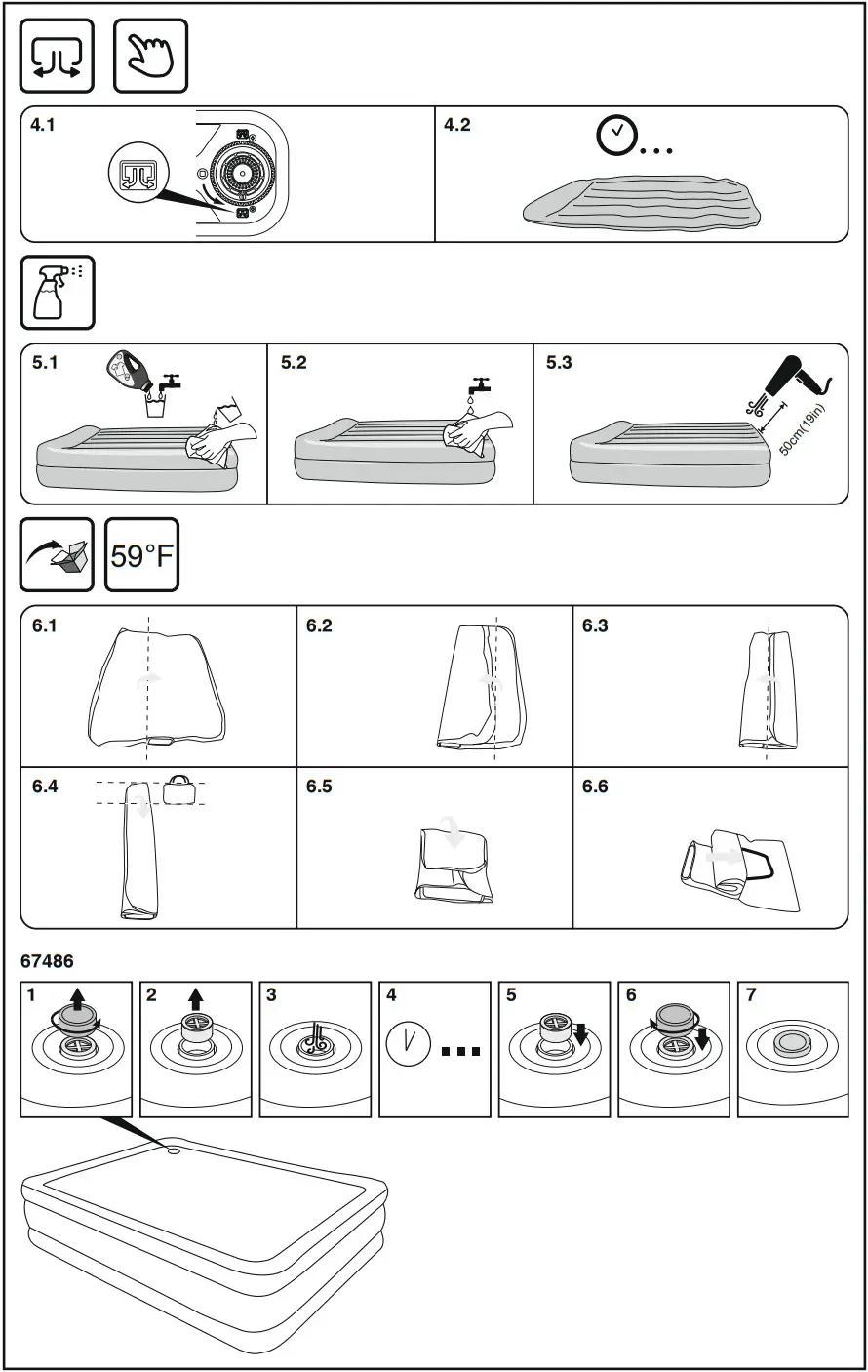 4.1

4.2

5.1

5.2

5.3

50cm(19in)

59°F

6.1

6.2

6.3

6.4

6.5

6.6

67486

1

2

3

4

5

6

7