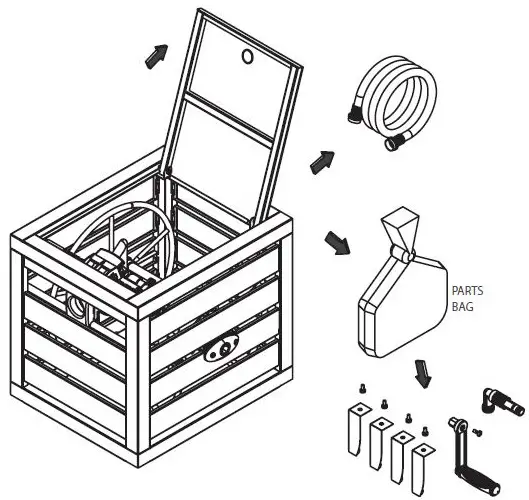 PARTS BAG