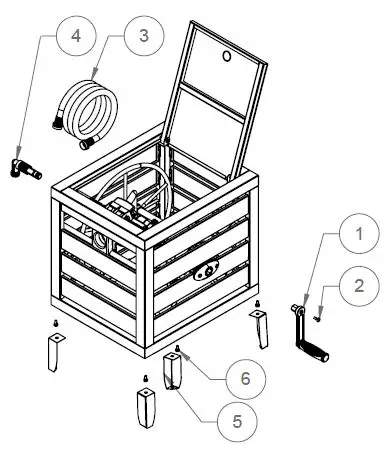 4
3
1
2
6
5